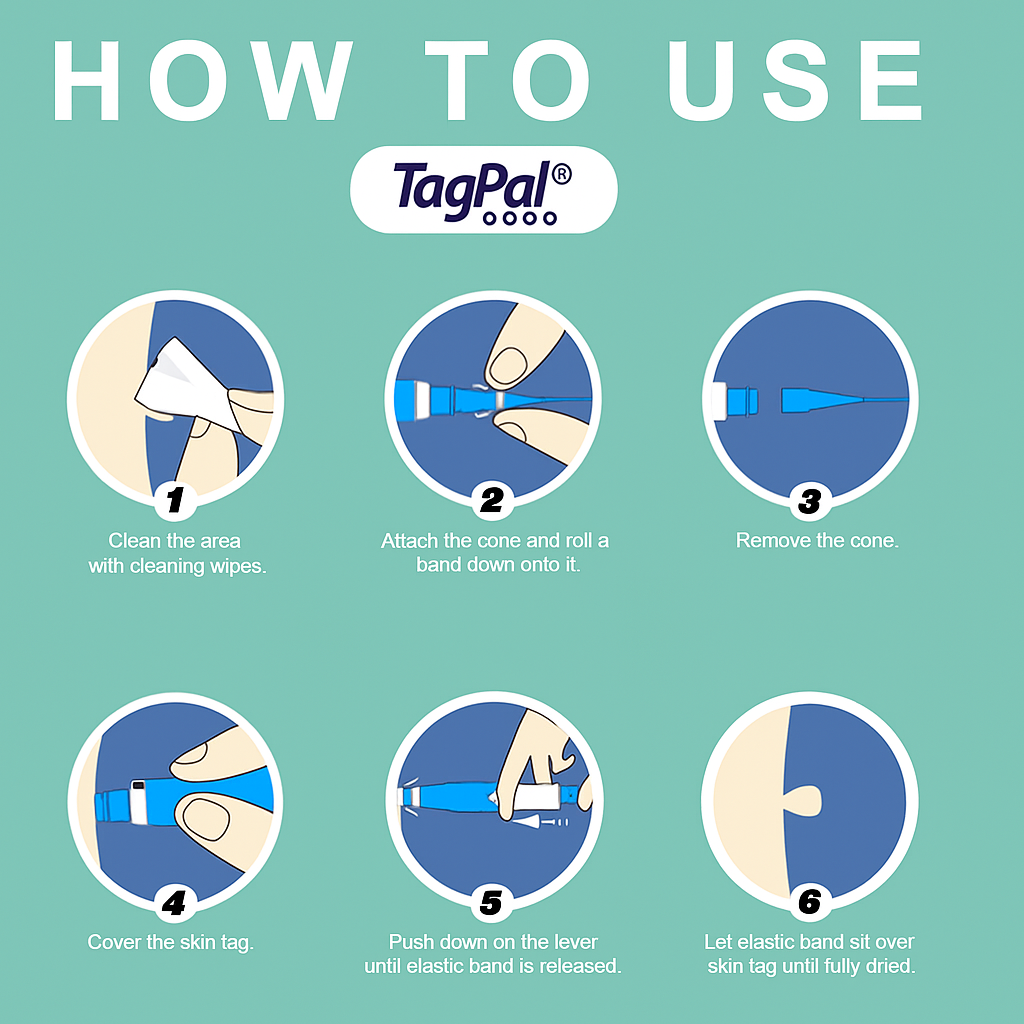 HOW TO USE

TagPal®

1
Clean the area with cleaning wipes.

2
Attach the cone and roll a band down onto it.

3
Remove the cone.

4
Cover the skin tag.

5
Push down on the lever until elastic band is released.

6
Let elastic band sit over skin tag until fully dried.