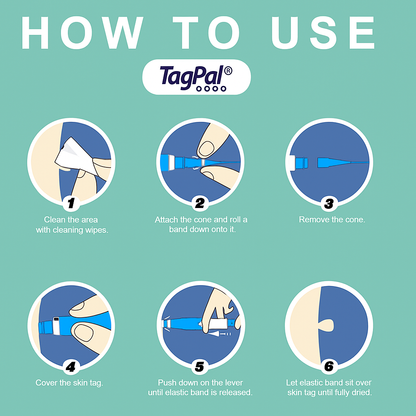 HOW TO USE

TagPal®

1
Clean the area with cleaning wipes.

2
Attach the cone and roll a band down onto it.

3
Remove the cone.

4
Cover the skin tag.

5
Push down on the lever until elastic band is released.

6
Let elastic band sit over skin tag until fully dried.