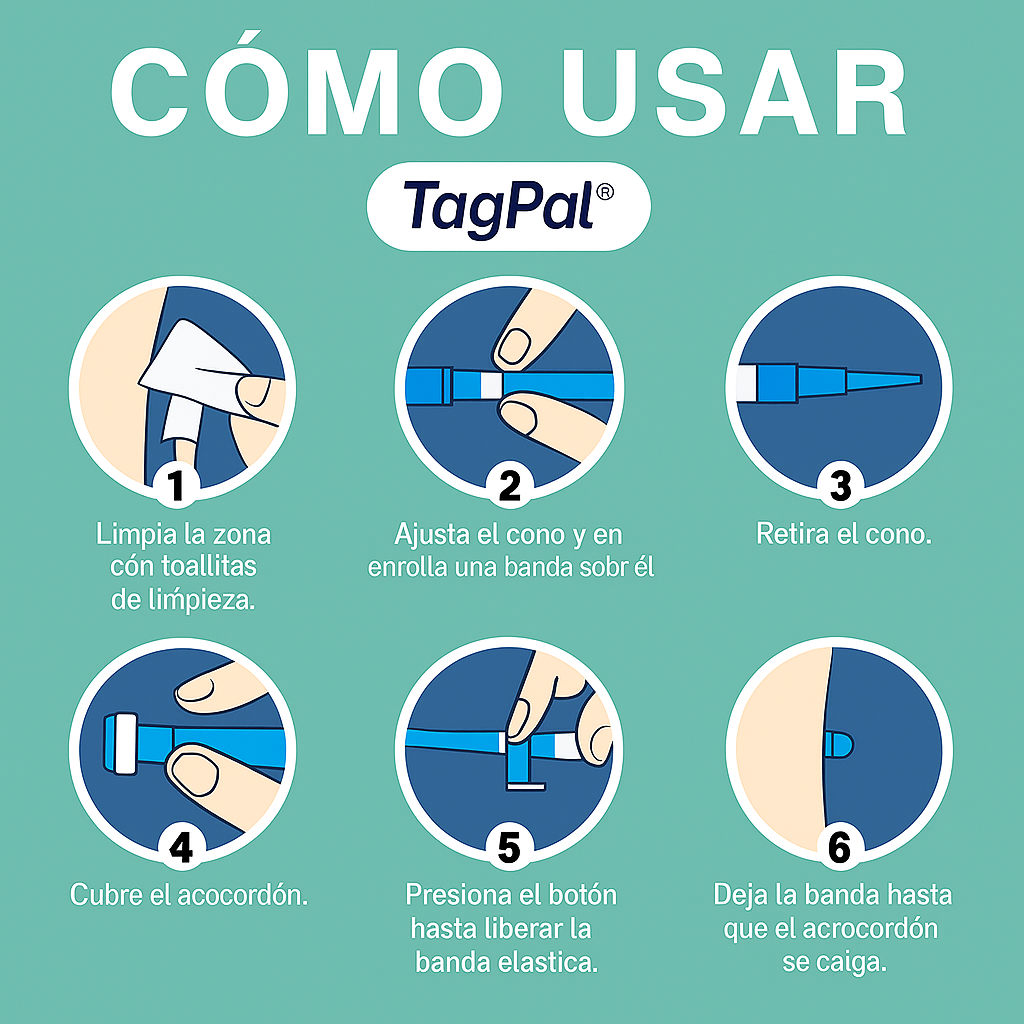 CÓMO USAR

TagPal®

1
Limpia la zona cón toallitas de limpieza.

2
Ajusta el cono y en enrolla una banda sobr él

3
Retira el cono.

4
Cubre el acocordón.

5
Presiona el botón hasta liberar la banda elastica.

6
Deja la banda hasta que el acrocordón se caiga.