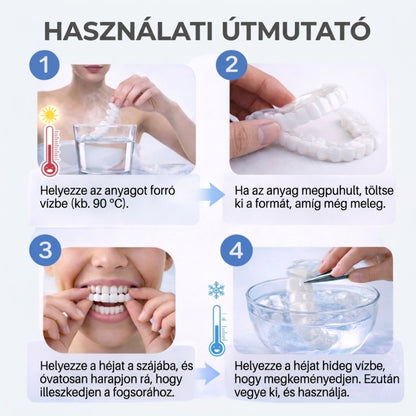 HASZNÁLATI ÚTMUTATÓ

1

Helyezze az anyagot forró vízbe (kb. 90 °C).

2

Ha az anyag megpuhult, töltse ki a formát, amíg még meleg.

3

Helyezze a héjat a szájába, és óvatosan harapjon rá, hogy illeszkedjen a fogsorához.

4

Helyezze a héjat hideg vízbe, hogy megkeményedjen. Ezután vegye ki, és használja.